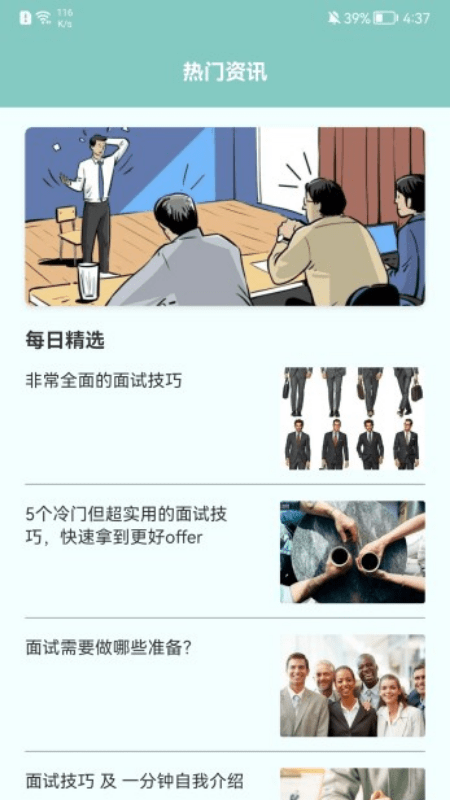 116 K/s

39% 4:37

热门资讯

每日精选

非常全面的面试技巧

5个冷门但超实用的面试技巧，快速拿到更好offer

面试需要做哪些准备?

面试技巧 及 一分钟自我介绍